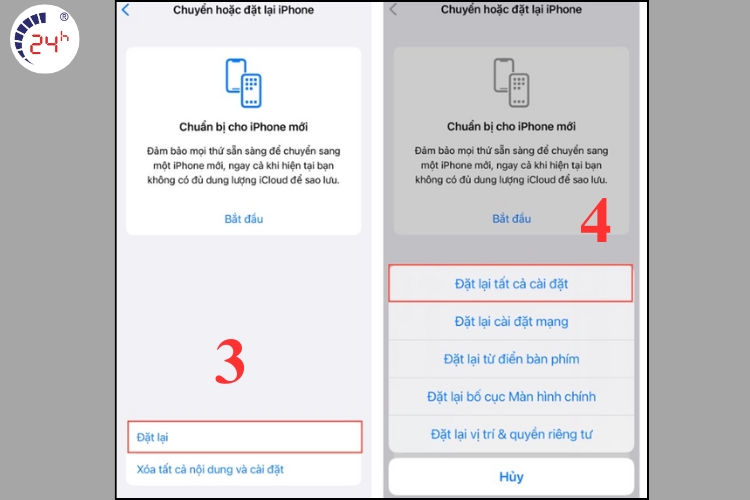 24h ®

Chuyển hoặc đặt lại iPhone

Chuẩn bị cho iPhone mới

Đảm bảo mọi thứ sẵn sàng để chuyển sang một iPhone mới, ngay cả khi hiện tại bạn không có đủ dung lượng iCloud để sao lưu.

Bắt đầu

3

Đặt lại

Xóa tất cả nội dung và cài đặt

Chuyển hoặc đặt lại iPhone

Chuẩn bị cho iPhone mới

Đảm bảo mọi thứ sẵn sàng để chuyển sang một iPhone mới, ngay cả khi hiện tại bạn không có đủ dung lượng iCloud để sao lưu.

Bắt đầu

4

Đặt lại tất cả cài đặt

Đặt lại cài đặt mạng

Đặt lại từ điển bàn phím

Đặt lại bố cục Màn hình chính

Đặt lại vị trí & quyền riêng tư

Hủy