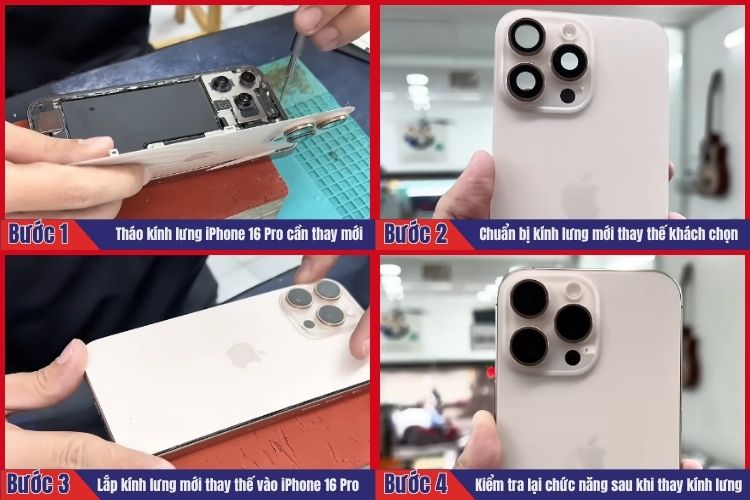 Bước 1 Tháo kính lưng iPhone 16 Pro cần thay mới

Bước 2 Chuẩn bị kính lưng mới thay thế khách chọn

Bước 3 Lắp kính lưng mới thay thế vào iPhone 16 Pro

Bước 4 Kiểm tra lại chức năng sau khi thay kính lưng